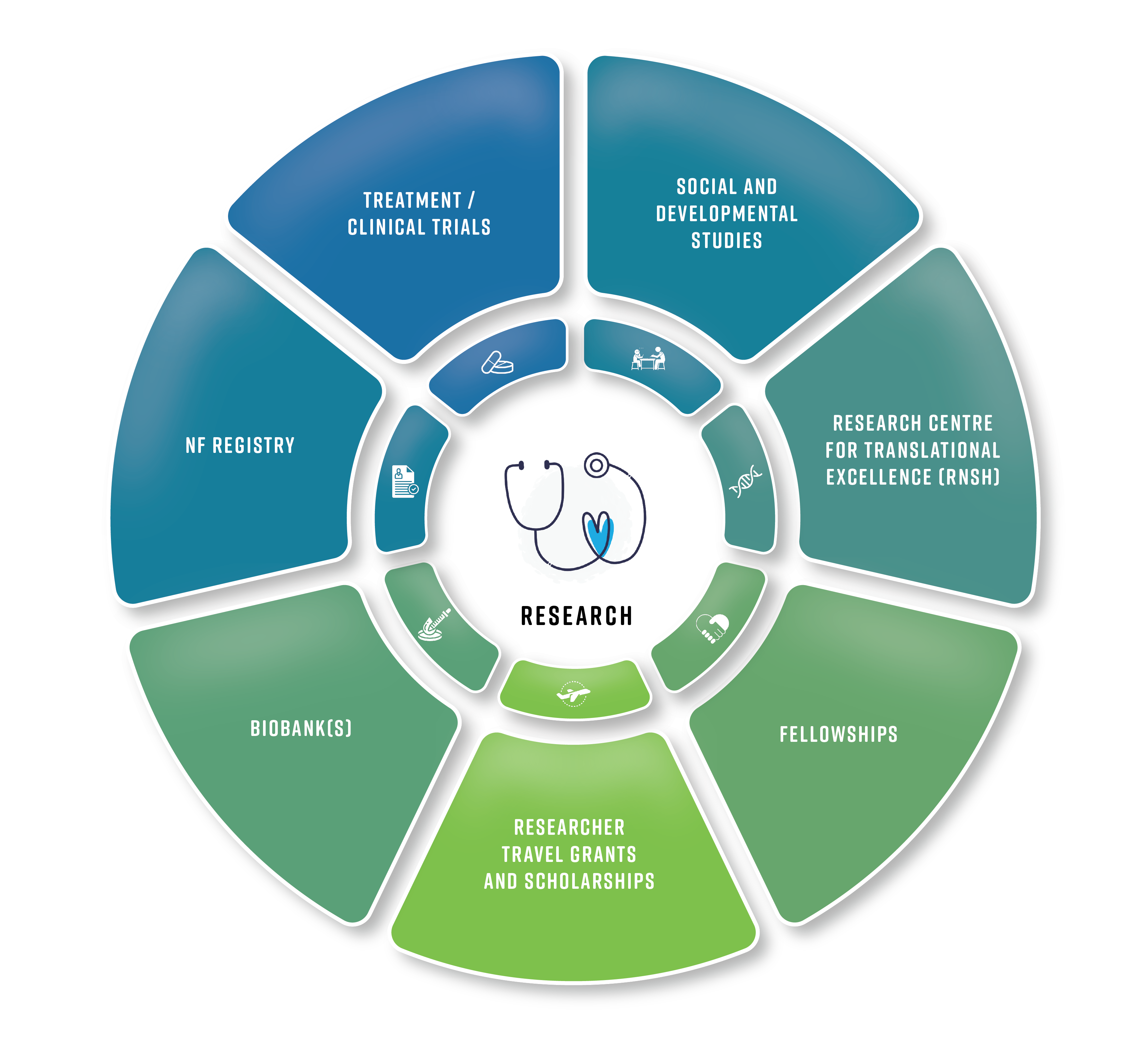 TREATMENT / CLINICAL TRIALS

SOCIAL AND DEVELOPMENTAL STUDIES

RESEARCH CENTRE FOR TRANSLATIONAL EXCELLENCE (RNSH)

FELLOWSHIPS

RESEARCHER TRAVEL GRANTS AND SCHOLARSHIPS

BIOBANK(S)

NF REGISTRY

RESEARCH